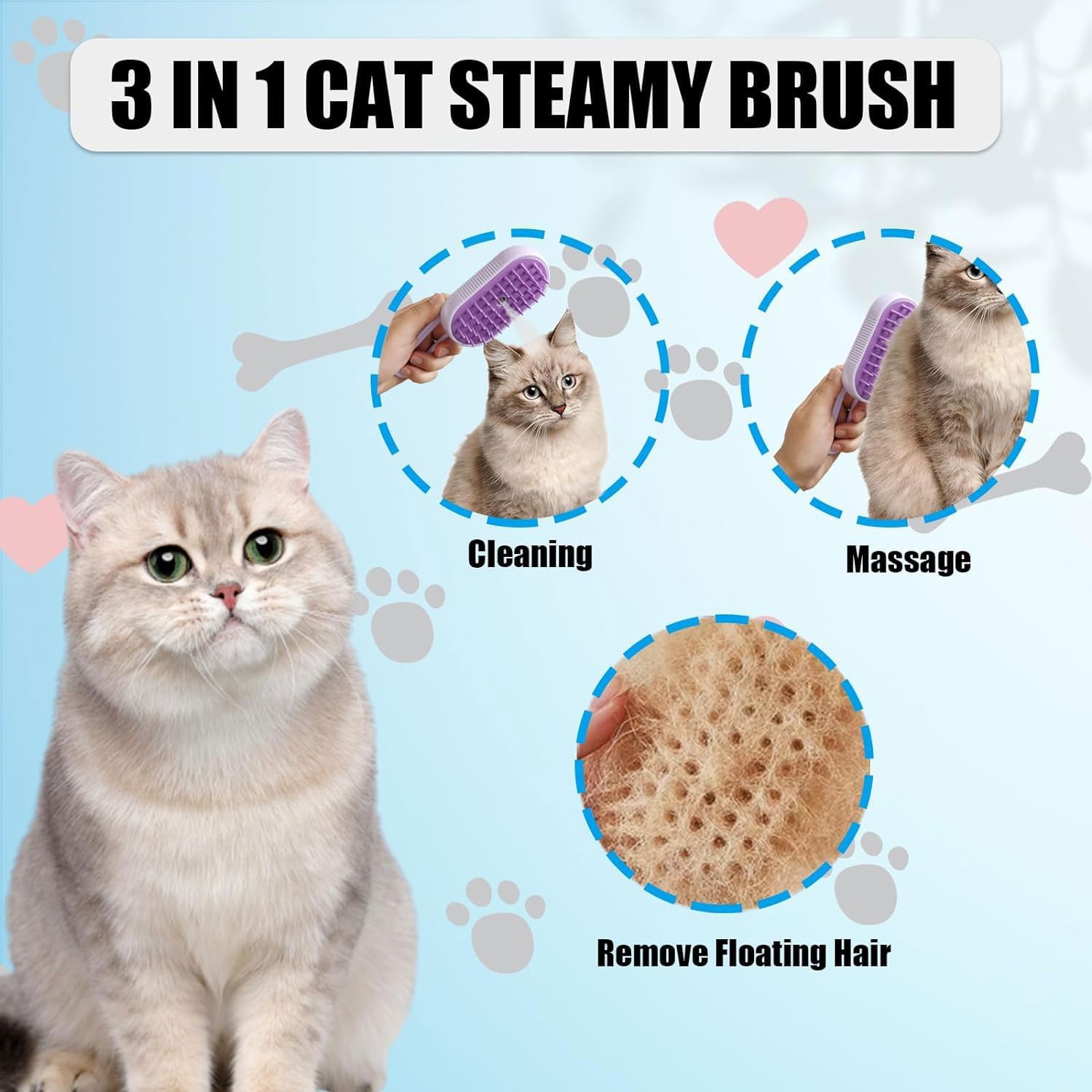 3 IN 1 CAT STEAMY BRUSH

Cleaning

Massage

Remove Floating Hair