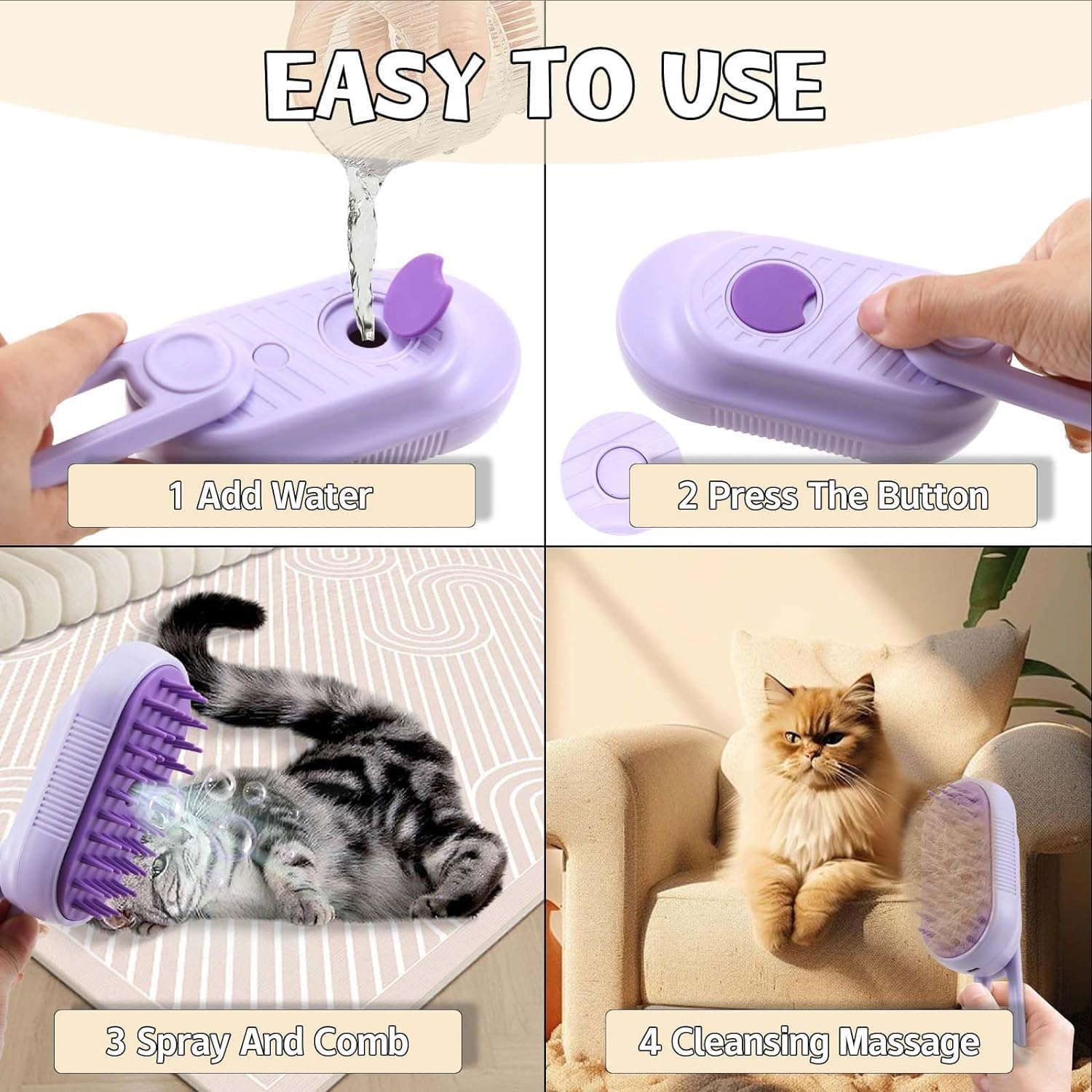 EASY TO USE

1 Add Water

2 Press The Button

3 Spray And Comb

4 Cleansing Massage